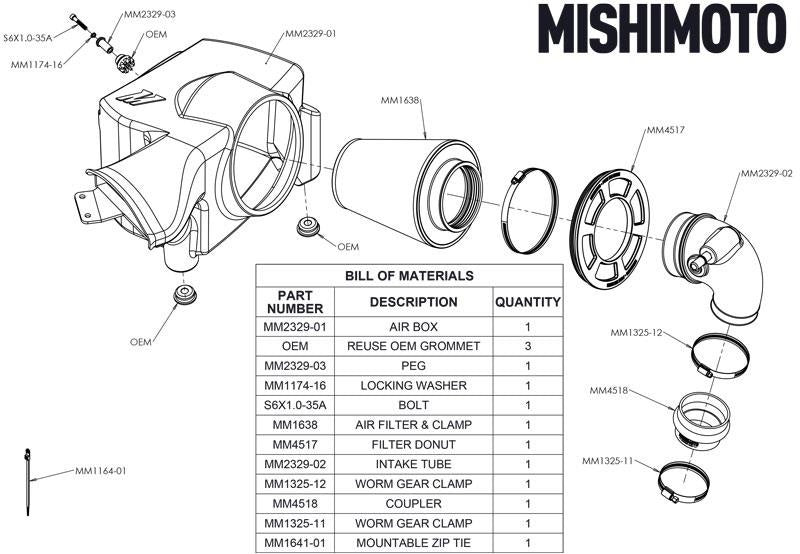 MISHIMOTO

MM2329-03
S6X1.0-35A
OEM
MM1174-16
MM2329-01
MM1638
MM4517
MM2329-02
OEM
OEM
MM1325-12
MM4518
MM1325-11
MM1164-01

BILL OF MATERIALS

| PART NUMBER | DESCRIPTION | QUANTITY |
|---|---|---|
| MM2329-01 | AIR BOX | 1 |
| OEM | REUSE OEM GROMMET | 3 |
| MM2329-03 | PEG | 1 |
| MM1174-16 | LOCKING WASHER | 1 |
| S6X1.0-35A | BOLT | 1 |
| MM1638 | AIR FILTER & CLAMP | 1 |
| MM4517 | FILTER DONUT | 1 |
| MM2329-02 | INTAKE TUBE | 1 |
| MM1325-12 | WORM GEAR CLAMP | 1 |
| MM4518 | COUPLER | 1 |
| MM1325-11 | WORM GEAR CLAMP | 1 |
| MM1641-01 | MOUNTABLE ZIP TIE | 1 |